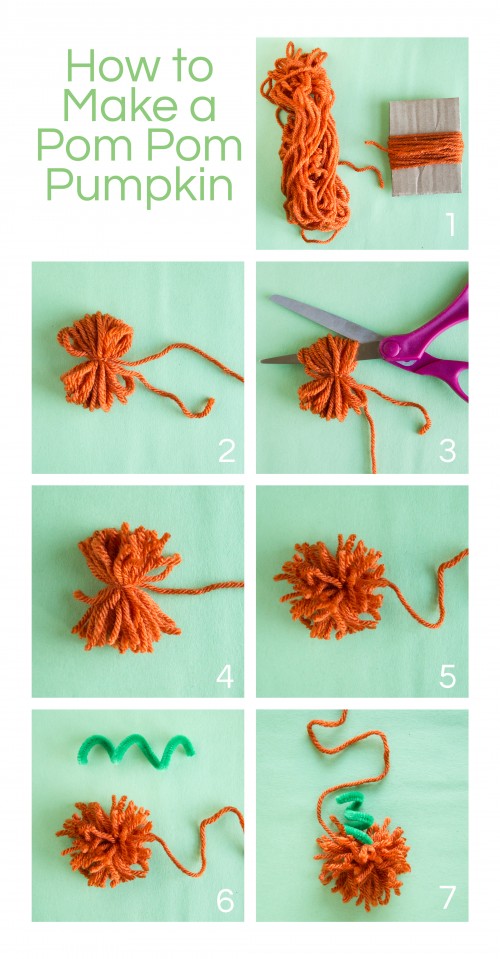 How to Make a Pom Pom Pumpkin

1

2

3

4

5

6

7